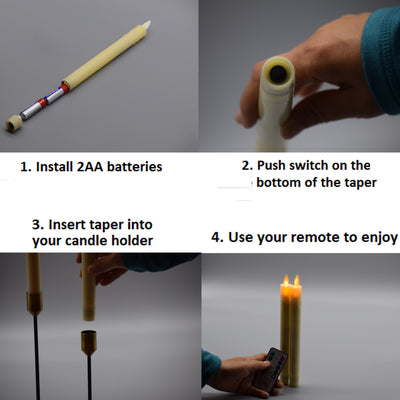 1. Install 2AA batteries

2. Push switch on the bottom of the taper

3. Insert taper into your candle holder

4. Use your remote to enjoy